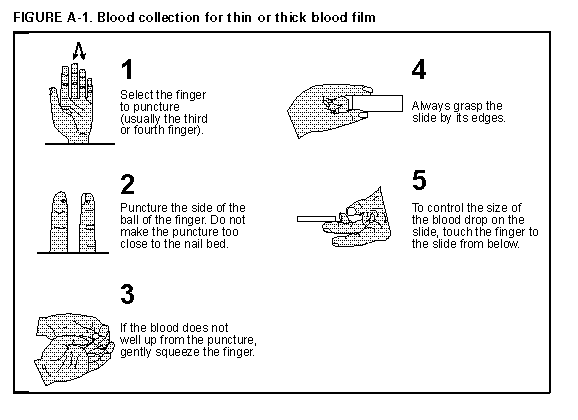 FIGURE A-1. Blood collection for thin or thick blood film

1
Select the finger to puncture (usually the third or fourth finger).

2
Puncture the side of the ball of the finger. Do not make the puncture too close to the nail bed.

3
If the blood does not well up from the puncture, gently squeeze the finger.

4
Always grasp the slide by its edges.

5
To control the size of the blood drop on the slide, touch the finger to the slide from below.